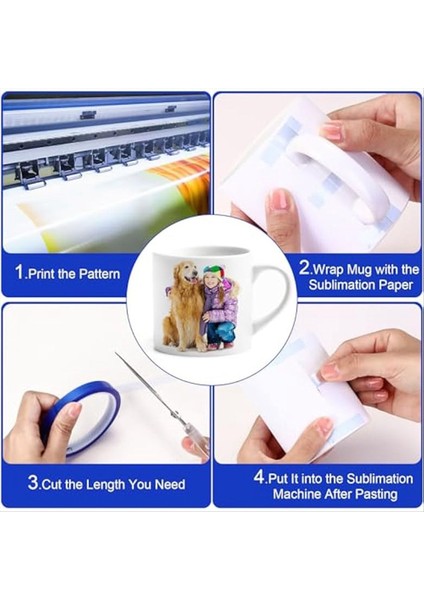 1.Print the Pattern

2.Wrap Mug with the Sublimation Paper

3.Cut the Length You Need

4.Put It into the Sublimation Machine After Pasting