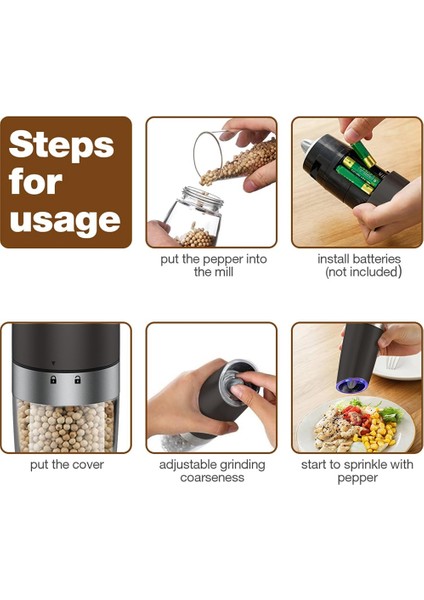 Steps for usage

put the pepper into the mill

install batteries (not included)

put the cover

adjustable grinding coarseness

start to sprinkle with pepper