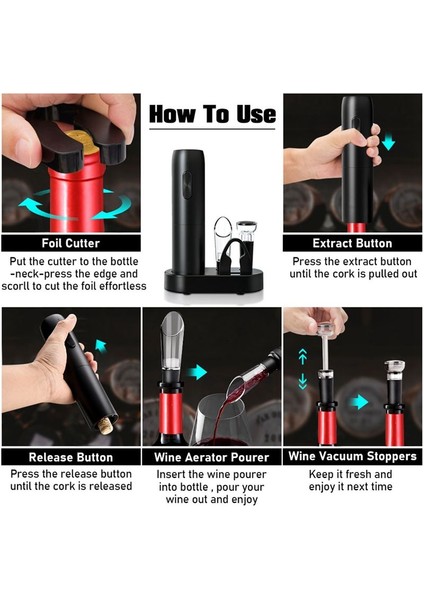 How To Use

Foil Cutter

Put the cutter to the bottle -neck-press the edge and scorll to cut the foil effortless

Extract Button

Press the extract button until the cork is pulled out

Release Button

Press the release button until the cork is released

Wine Aerator Pourer

Insert the wine pourer into bottle , pour your wine out and enjoy

Wine Vacuum Stoppers

Keep it fresh and enjoy it next time