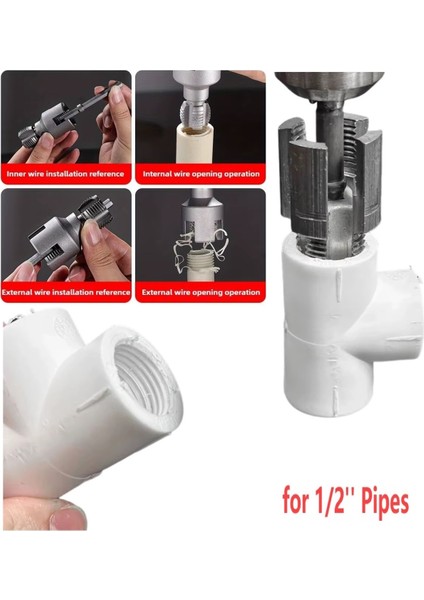 Inner wire installation reference

Internal wire opening operation

External wire installation reference

External wire opening operation

for 1/2'' Pipes