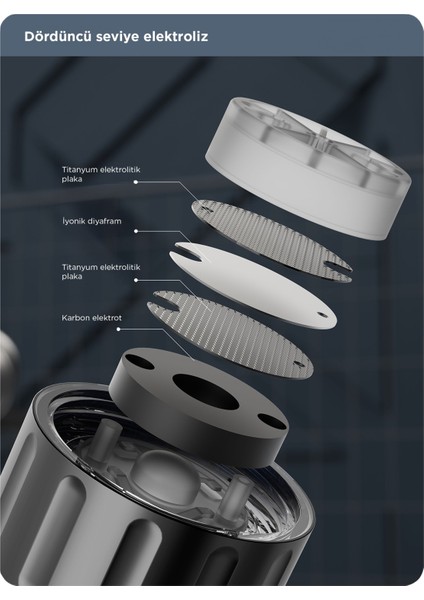 Dördüncü seviye elektroliz

Titanyum elektrolitik plaka

İyonik diyafram

Titanyum elektrolitik plaka

Karbon elektrot