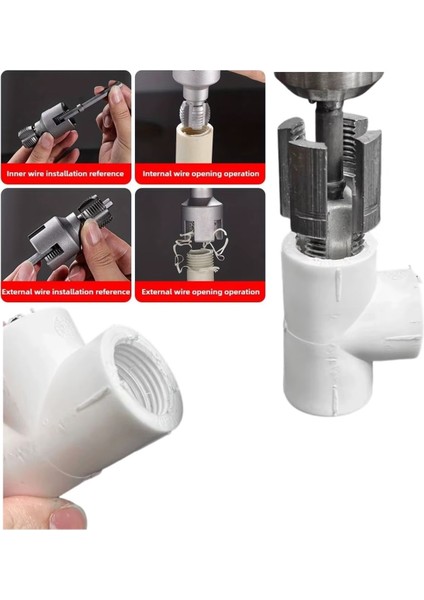 Inner wire installation reference

Internal wire opening operation

External wire installation reference

External wire opening operation