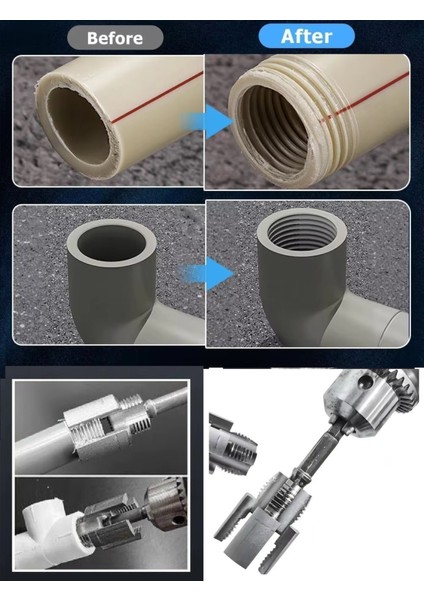 Before

After