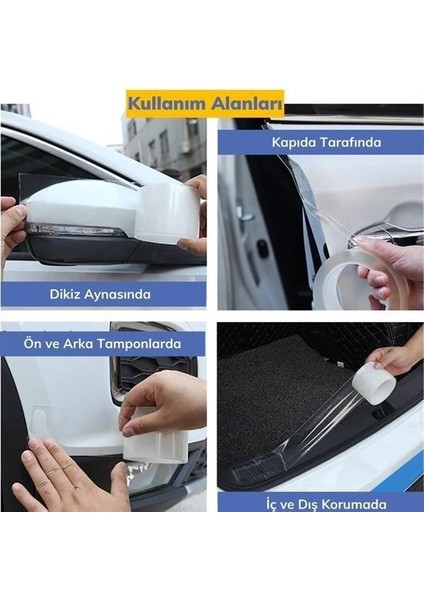 Kullanım Alanları

Kapıda Tarafında

Dikiz Aynasında

Ön ve Arka Tamponlarda

İç ve Dış Korumada