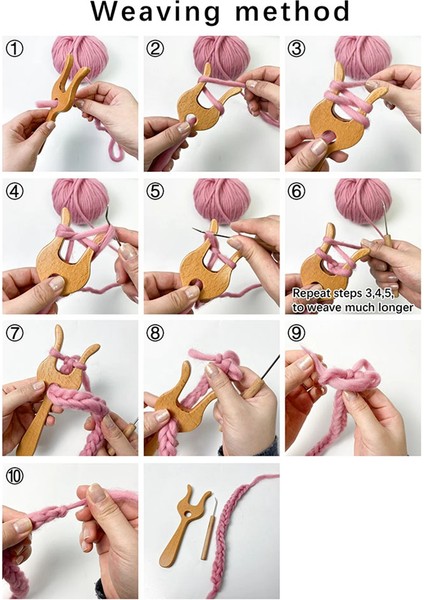 Weaving method

①

②

③

④

⑤

⑥

Repeat steps 3,4,5, to weave much longer

⑦

⑧

⑨

⑩