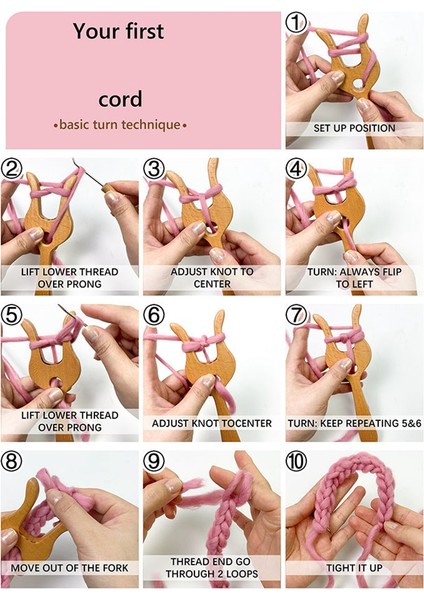 Your first

cord

•basic turn technique•

①
SET UP POSITION

②
LIFT LOWER THREAD OVER PRONG

③
ADJUST KNOT TO CENTER

④
TURN: ALWAYS FLIP TO LEFT

⑤
LIFT LOWER THREAD OVER PRONG

⑥
ADJUST KNOT TOCENTER

⑦
TURN: KEEP REPEATING 5&6

⑧
MOVE OUT OF THE FORK

⑨
THREAD END GO THROUGH 2 LOOPS

⑩
TIGHT IT UP