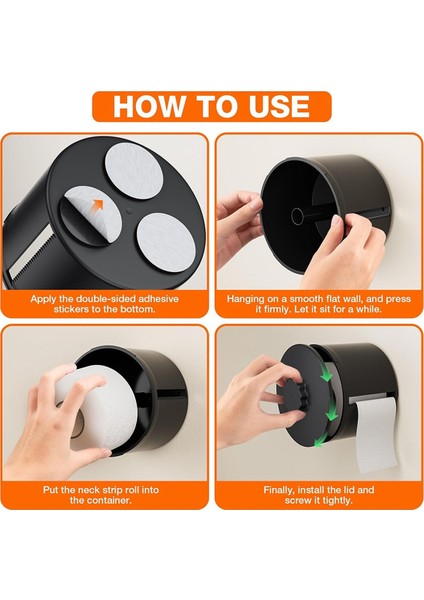 HOW TO USE

Apply the double-sided adhesive stickers to the bottom.

Hanging on a smooth flat wall, and press it firmly. Let it sit for a while.

Put the neck strip roll into the container.

Finally, install the lid and screw it tightly.