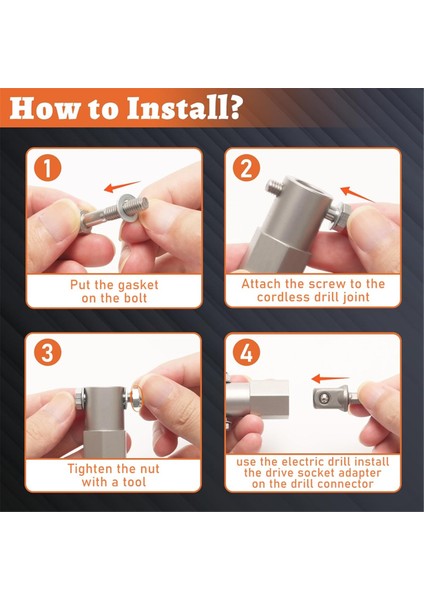 How to Install?

1

Put the gasket on the bolt

2

Attach the screw to the cordless drill joint

3

Tighten the nut with a tool

4

use the electric drill install the drive socket adapter on the drill connector