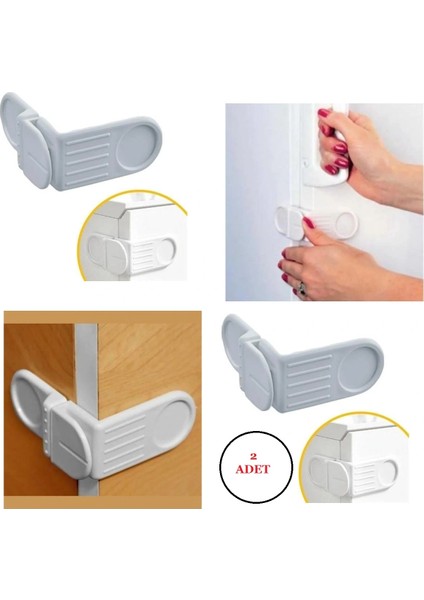 2
ADET