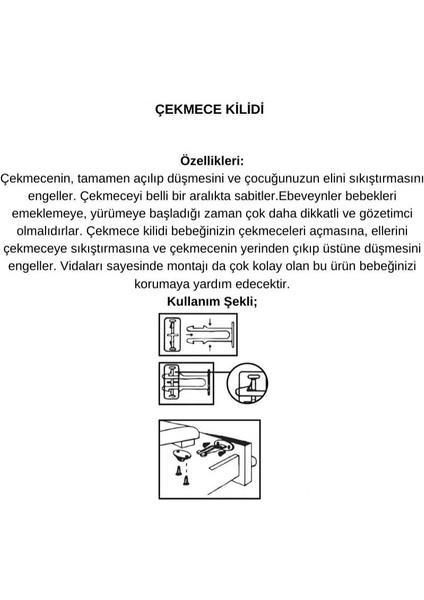 ÇEKMECE KİLİDİ

Özellikleri:
Çekmecenin, tamamen açılıp düşmesini ve çocuğunuzun elini sıkıştırmasını engeller. Çekmeceyi belli bir aralıkta sabitler.Ebeveynler bebekleri emeklemeye, yürümeye başladığı zaman çok daha dikkatli ve gözetimci olmalıdırlar. Çekmece kilidi bebeğinizin çekmeceleri açmasına, ellerini çekmeceye sıkıştırmasına ve çekmecenin yerinden çıkıp üstüne düşmesini engeller. Vidaları sayesinde montajı da çok kolay olan bu ürün bebeğinizi korumaya yardım edecektir.
Kullanım Şekli;