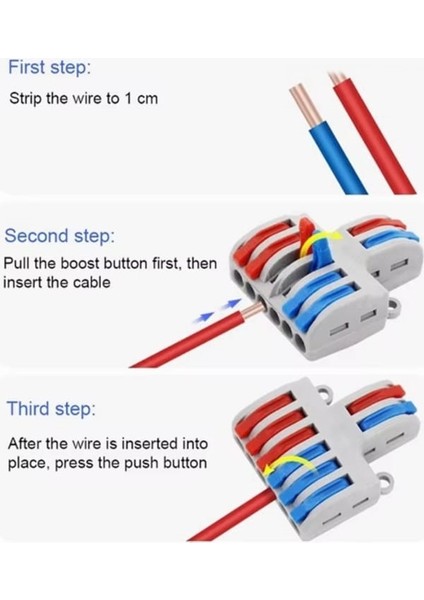 First step:

Strip the wire to 1 cm

Second step:

Pull the boost button first, then insert the cable

Third step:

After the wire is inserted into place, press the push button