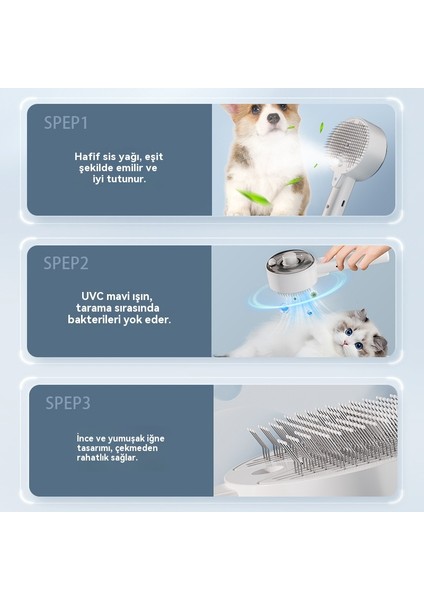 SPEP1

Hafif sis yağı, eşit şekilde emilir ve iyi tutunur.

SPEP2

UVC mavi ışın, tarama sırasında bakterileri yok eder.

SPEP3

İnce ve yumuşak iğne tasarımı, çekmeden rahatlık sağlar.