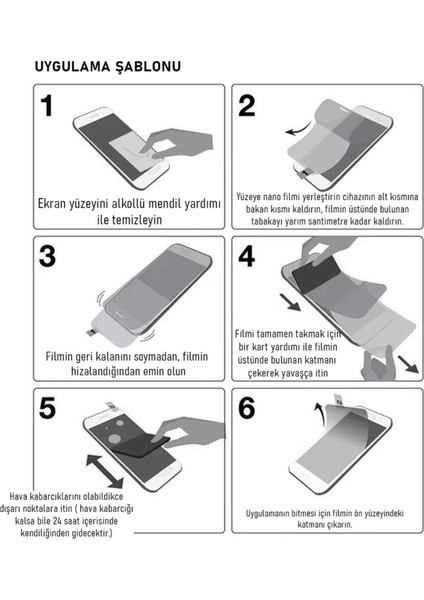 UYGULAMA ŞABLONU

1

Ekran yüzeyini alkollü mendil yardımı ile temizleyin

2

Yüzeye nano filmi yerleştirin cihazının alt kısmına bakan kısmı kaldırın, filmin üstünde bulunan tabakayı yarım santimetre kadar kaldırın.

3

Filmin geri kalanını soymadan, filmin hizalandığından emin olun

4

Filmi tamamen takmak için bir kart yardımı ile filmin üstünde bulunan katmanı çekerek yavaşça itin

5

Hava kabarcıklarını olabildikce dışarı noktalara itin ( hava kabarcığı kalsa bile 24 saat içerisinde kendiliğinden gidecektir.)

6

Uygulamanın bitmesi için filmin ön yüzeyindeki katmanı çıkarın.