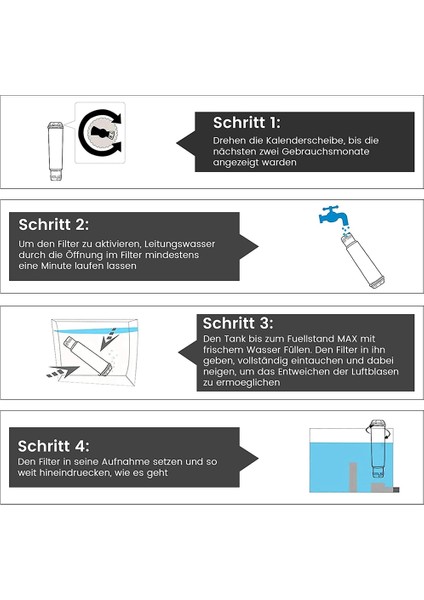 Schritt 1:
Drehen die Kalenderscheibe, bis die nächsten zwei Gebrauchsmonate angezeigt warden

Schritt 2:
Um den Filter zu aktivieren, Leitungswasser durch die Öffnung im Filter mindestens eine Minute laufen lassen

Schritt 3:
Den Tank bis zum Fuellstand MAX mit frischem Wasser Füllen. Den Filter in ihn geben, vollständig eintauchen und dabei neigen, um das Entweichen der Luftblasen zu ermoeglichen

Schritt 4:
Den Filter in seine Aufnahme setzen und so weit hineindruecken, wie es geht