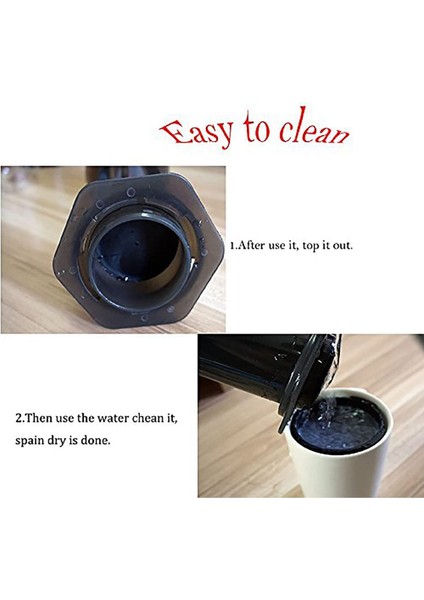 Easy to clean

1.After use it, top it out.

2.Then use the water chean it, spain dry is done.