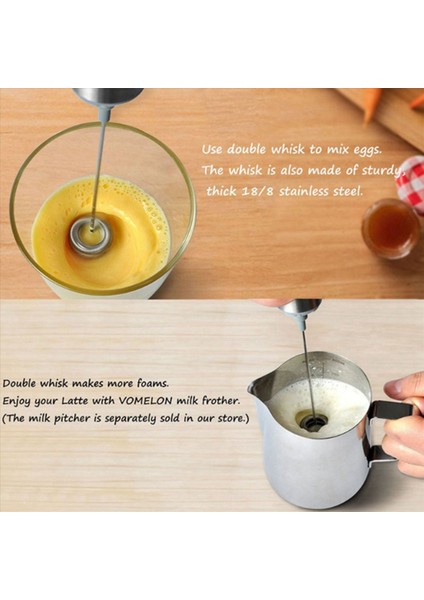 Use double whisk to mix eggs.
The whisk is also made of sturdy, thick 18/8 stainless steel.

Double whisk makes more foams.
Enjoy your Latte with VOMELON milk frother.
(The milk pitcher is separately sold in our store.)