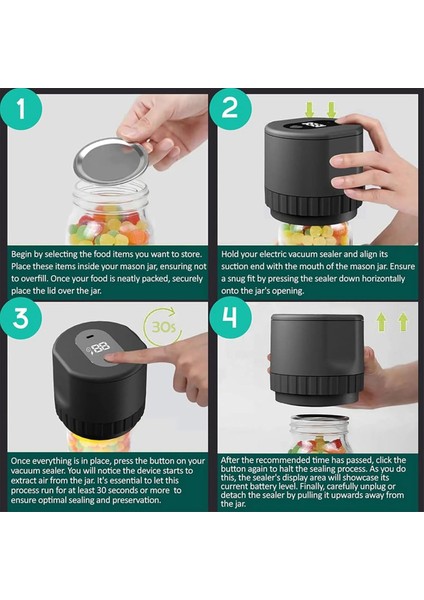 1

Begin by selecting the food items you want to store. Place these items inside your mason jar, ensuring not to overfill. Once your food is neatly packed, securely place the lid over the jar.

2

Hold your electric vacuum sealer and align its suction end with the mouth of the mason jar. Ensure a snug fit by pressing the sealer down horizontally onto the jar's opening.

3

30s

88

Once everything is in place, press the button on your vacuum sealer. You will notice the device starts to extract air from the jar. It's essential to let this process run for at least 30 seconds or more to ensure optimal sealing and preservation.

4

After the recommended time has passed, click the button again to halt the sealing process. As you do this, the sealer's display area will showcase its current battery level. Finally, carefully unplug or detach the sealer by pulling it upwards away from the jar.