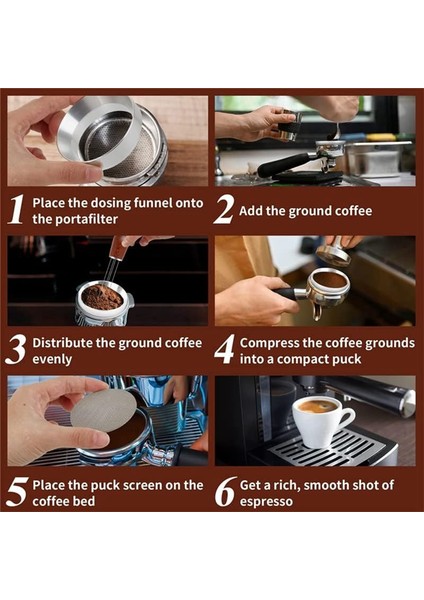 1 Place the dosing funnel onto the portafilter

2 Add the ground coffee

3 Distribute the ground coffee evenly

4 Compress the coffee grounds into a compact puck

5 Place the puck screen on the coffee bed

6 Get a rich, smooth shot of espresso