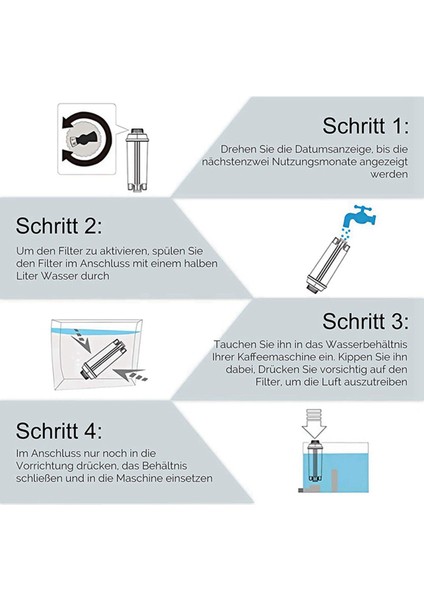 Schritt 1:

Drehen Sie die Datumsanzeige, bis die nächstenzwei Nutzungsmonate angezeigt werden

Schritt 2:

Um den Filter zu aktivieren, spülen Sie den Filter im Anschluss mit einem halben Liter Wasser durch

Schritt 3:

Tauchen Sie ihn in das Wasserbehältnis Ihrer Kaffeemaschine ein. Kippen Sie ihn dabei, Drücken Sie vorsichtig auf den Filter, um die Luft auszutreiben

Schritt 4:

Im Anschluss nur noch in die Vorrichtung drücken, das Behältnis schließen und in die Maschine einsetzen