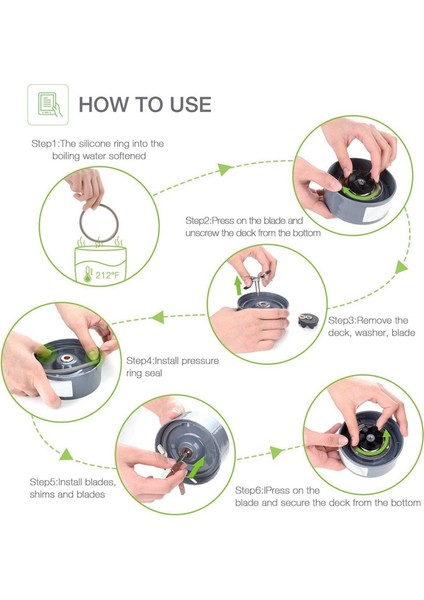 HOW TO USE

Step1:The silicone ring into the boiling water softened

212°F

Step2:Press on the blade and unscrew the deck from the bottom

Step3:Remove the deck, washer, blade

Step4:Install pressure ring seal

Step5:Install blades, shims and blades

Step6:IPress on the blade and secure the deck from the bottom