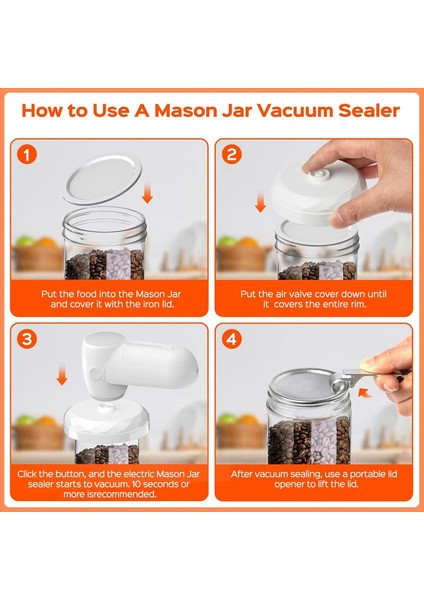 How to Use A Mason Jar Vacuum Sealer

1

Put the food into the Mason Jar and cover it with the iron lid.

2

Put the air valve cover down until it covers the entire rim.

3

Click the button, and the electric Mason Jar sealer starts to vacuum. 10 seconds or more isrecommended.

4

After vacuum sealing, use a portable lid opener to lift the lid.