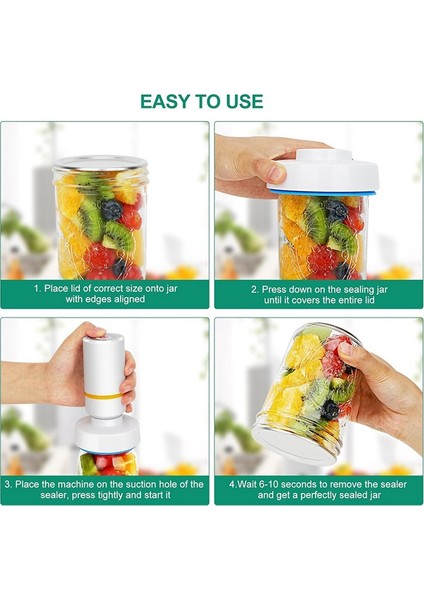 EASY TO USE

1. Place lid of correct size onto jar with edges aligned

2. Press down on the sealing jar until it covers the entire lid

3. Place the machine on the suction hole of the sealer, press tightly and start it

4.Wait 6-10 seconds to remove the sealer and get a perfectly sealed jar