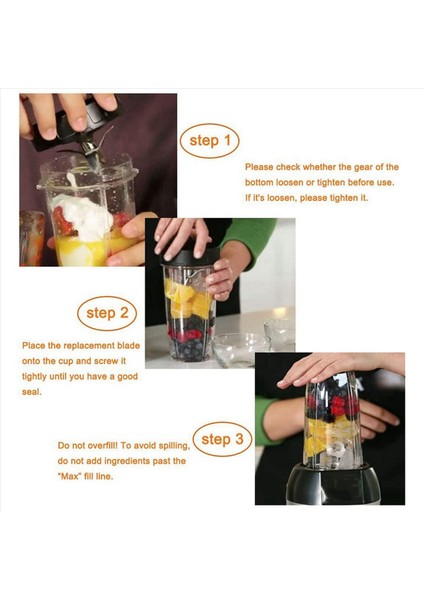 step 1

Please check whether the gear of the bottom loosen or tighten before use. If it's loosen, please tighten it.

step 2

Place the replacement blade onto the cup and screw it tightly until you have a good seal.

step 3

Do not overfill! To avoid spilling, do not add ingredients past the "Max" fill line.