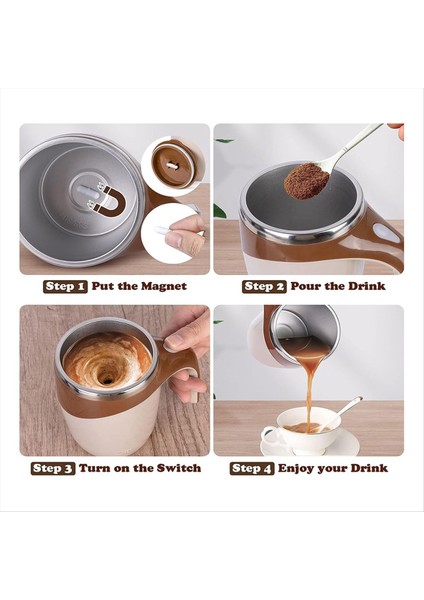 Step 1 Put the Magnet

Step 2 Pour the Drink

Step 3 Turn on the Switch

Step 4 Enjoy your Drink