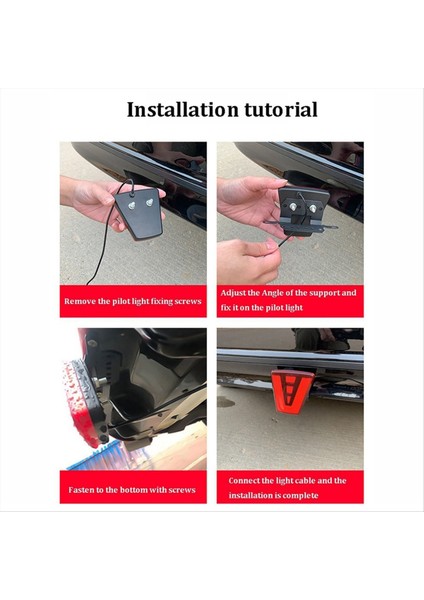 Installation tutorial

Remove the pilot light fixing screws

Adjust the Angle of the support and fix it on the pilot light

Fasten to the bottom with screws

Connect the light cable and the installation is complete