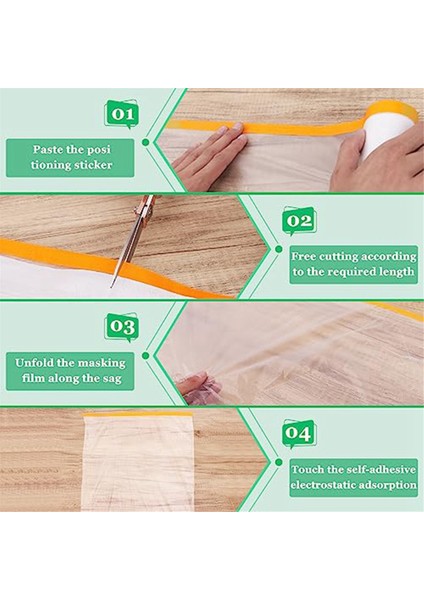 01

Paste the posi tioning sticker

02

Free cutting according to the required length

03

Unfold the masking film along the sag

04

Touch the self-adhesive electrostatic adsorption