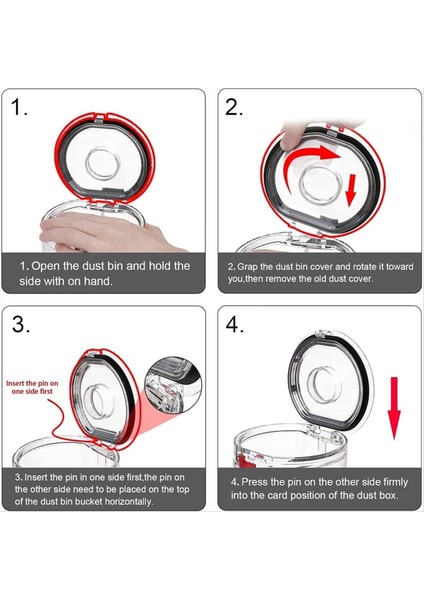 1.

1. Open the dust bin and hold the side with on hand.

2.

2. Grap the dust bin cover and rotate it toward you,then remove the old dust cover.

3.

Insert the pin on one side first

3. Insert the pin in one side first,the pin on the other side need to be placed on the top of the dust bin bucket horizontally.

4.

4. Press the pin on the other side firmly into the card position of the dust box.