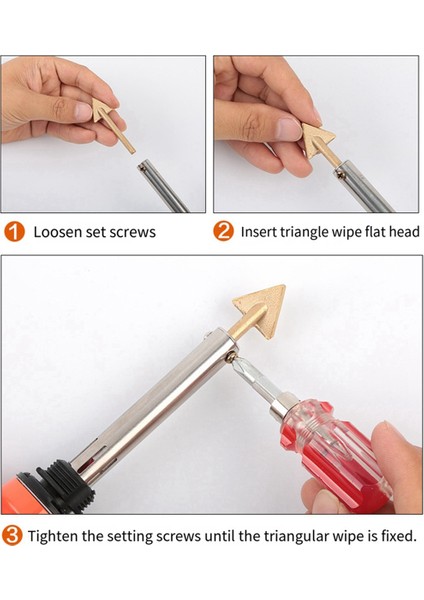 1 Loosen set screws

2 Insert triangle wipe flat head

3 Tighten the setting screws until the triangular wipe is fixed.