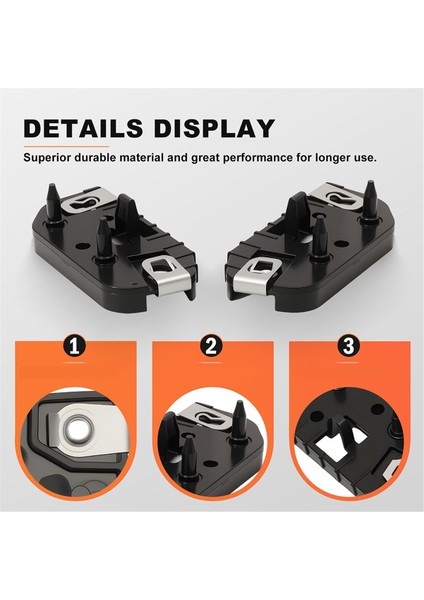 DETAILS DISPLAY

Superior durable material and great performance for longer use.

1

2

3