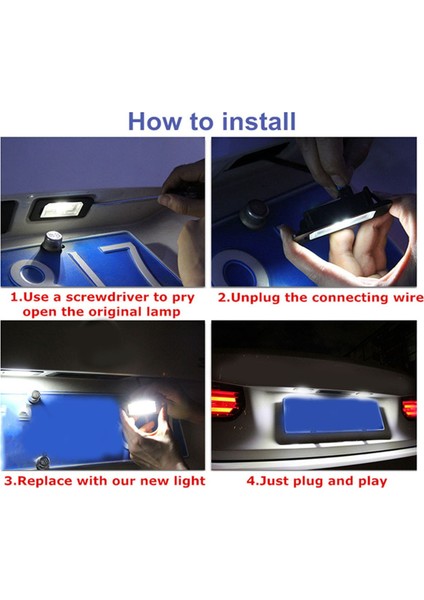 How to install

1.Use a screwdriver to pry open the original lamp

2.Unplug the connecting wire

3.Replace with our new light

4.Just plug and play