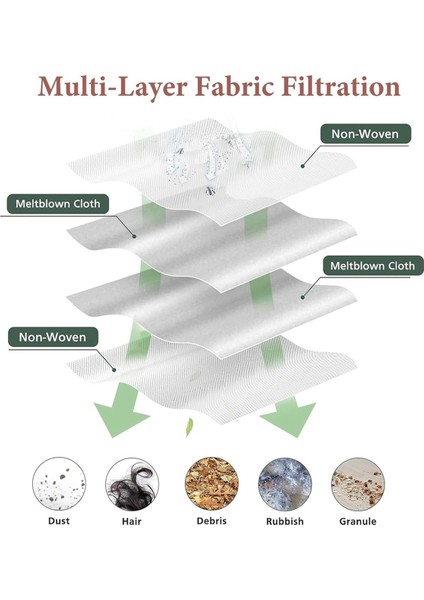 Multi-Layer Fabric Filtration

Non-Woven

Meltblown Cloth

Meltblown Cloth

Non-Woven

Dust

Hair

Debris

Rubbish

Granule