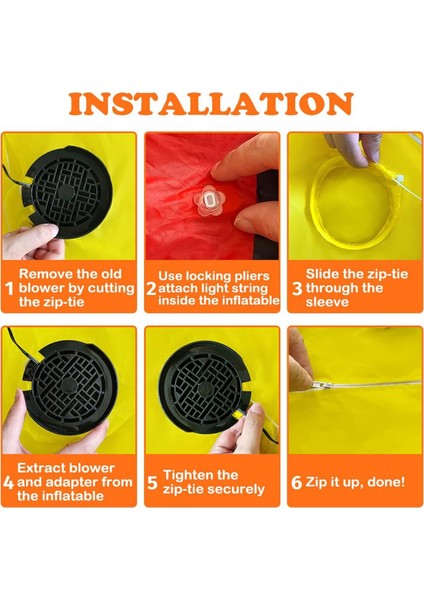 INSTALLATION

1 Remove the old blower by cutting the zip-tie

2 Use locking pliers attach light string inside the inflatable

3 Slide the zip-tie through the sleeve

4 Extract blower and adapter from the inflatable

5 Tighten the zip-tie securely

6 Zip it up, done!