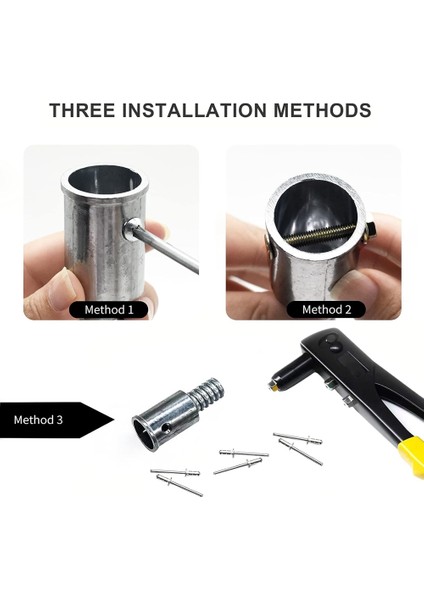 THREE INSTALLATION METHODS

Method 1

Method 2

Method 3