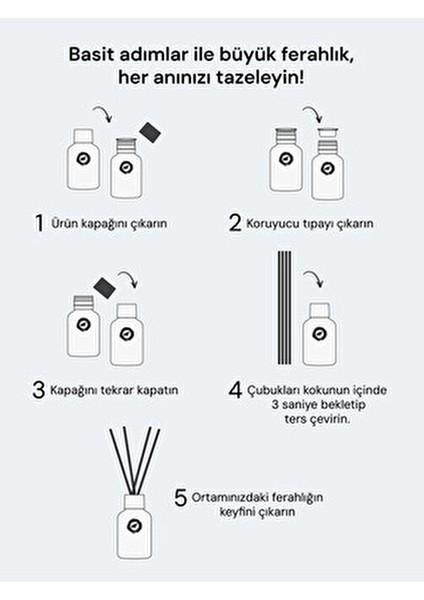 Basit adımlar ile büyük ferahlık, her anınızı tazeleyin!

1 Ürün kapağını çıkarın

2 Koruyucu tıpayı çıkarın

3 Kapağını tekrar kapatın

4 Çubukları kokunun içinde 3 saniye bekletip ters çevirin.

5 Ortamınızdaki ferahlığın keyfini çıkarın