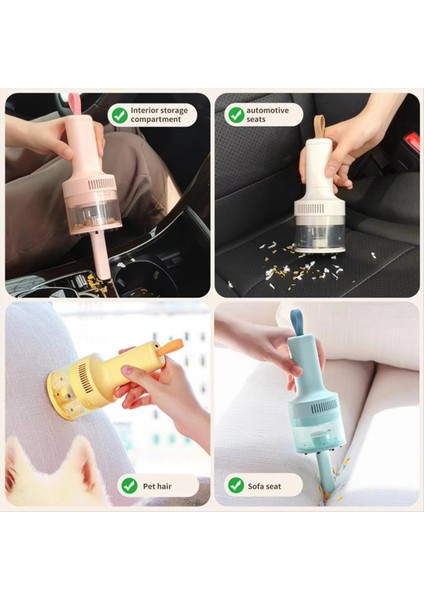 Interior storage compartment

automotive seats

Pet hair

Sofa seat