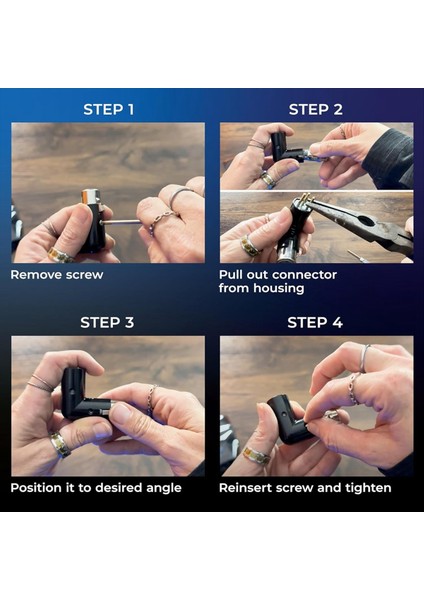 STEP 1

Remove screw

STEP 2

Pull out connector from housing

STEP 3

Position it to desired angle

STEP 4

Reinsert screw and tighten