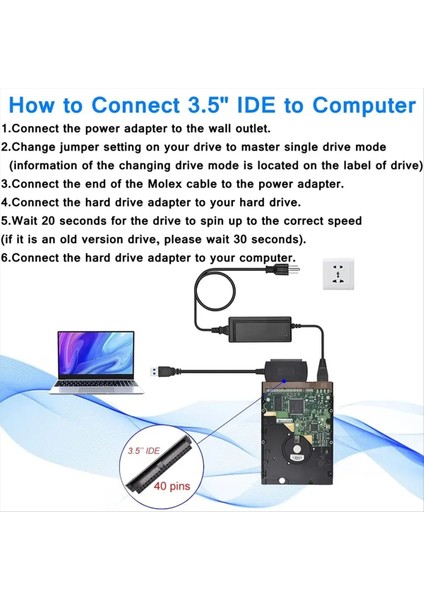 How to Connect 3.5" IDE to Computer

1.Connect the power adapter to the wall outlet.

2.Change jumper setting on your drive to master single drive mode (information of the changing drive mode is located on the label of drive)

3.Connect the end of the Molex cable to the power adapter.

4.Connect the hard drive adapter to your hard drive.

5.Wait 20 seconds for the drive to spin up to the correct speed (if it is an old version drive, please wait 30 seconds).

6.Connect the hard drive adapter to your computer.

3.5" IDE

40 pins