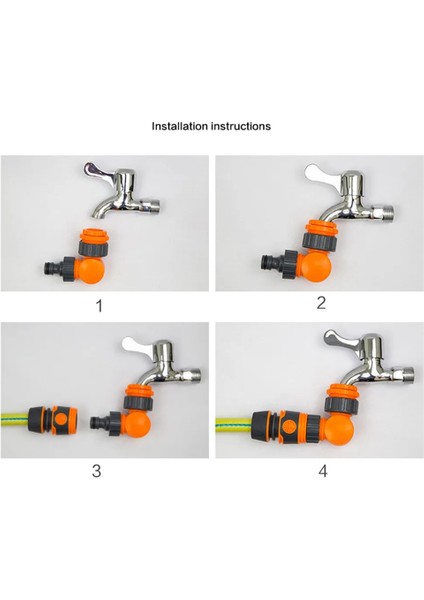 Installation instructions

1

2

3

4