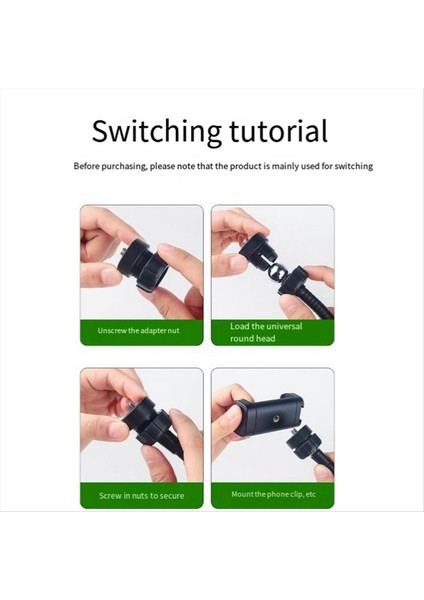 Switching tutorial

Before purchasing, please note that the product is mainly used for switching

Unscrew the adapter nut

Load the universal round head

Screw in nuts to secure

Mount the phone clip, etc