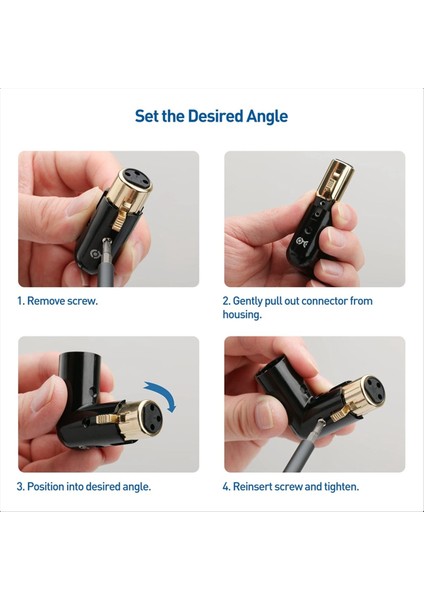 Set the Desired Angle

1. Remove screw.

2. Gently pull out connector from housing.

3. Position into desired angle.

4. Reinsert screw and tighten.