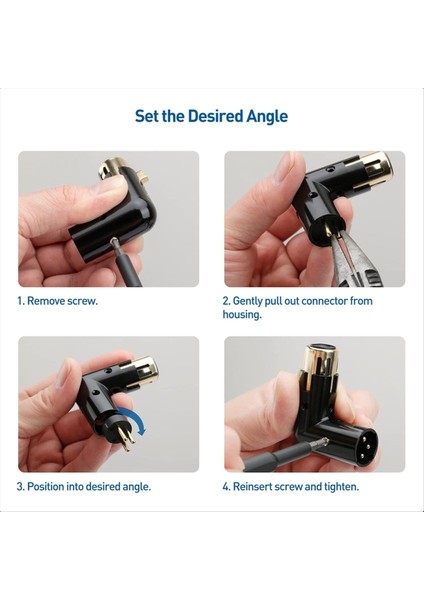 Set the Desired Angle

1. Remove screw.

2. Gently pull out connector from housing.

3. Position into desired angle.

4. Reinsert screw and tighten.