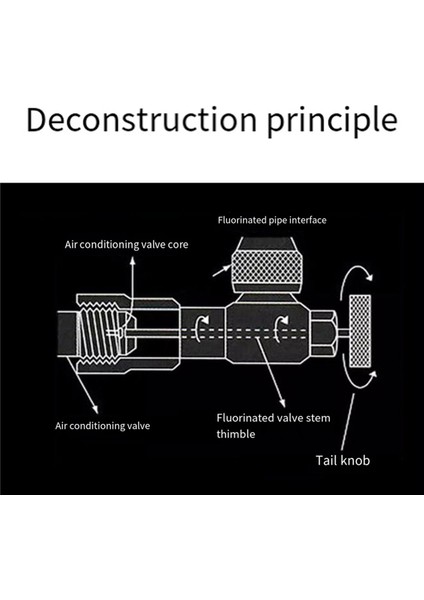 Deconstruction principle

Fluorinated pipe interface

Air conditioning valve core

Air conditioning valve

Fluorinated valve stem thimble

Tail knob