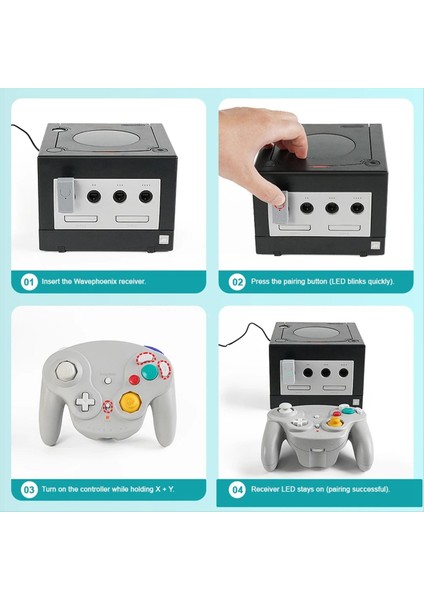 01 Insert the Wavephoenix receiver.

02 Press the pairing button (LED blinks quickly).

03 Turn on the controller while holding X + Y.

04 Receiver LED stays on (pairing successful).