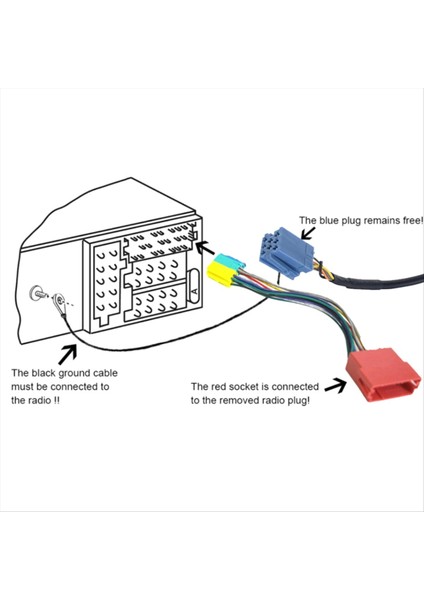 The blue plug remains free!

A

The black ground cable must be connected to the radio !!

The red socket is connected to the removed radio plug!