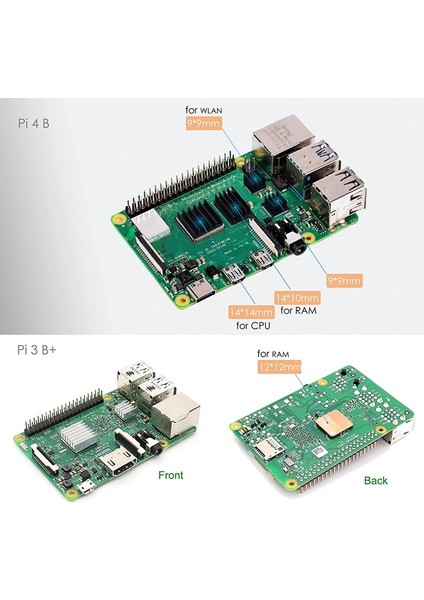 Pi 4 B

for WLAN
9*9mm

9*9mm

14*10mm
for RAM

14*14mm
for CPU

Pi 3 B+

for RAM
12*12mm

Front

Back