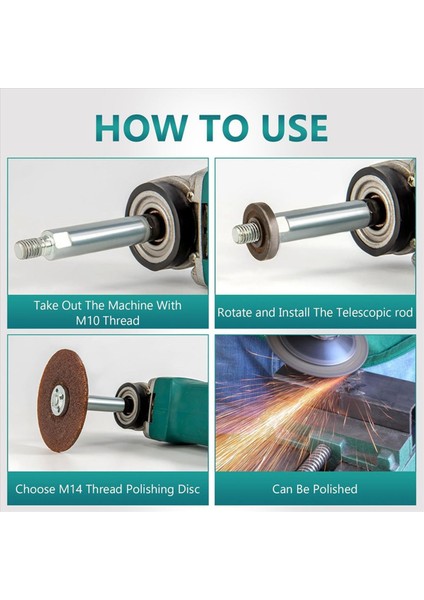 HOW TO USE

Take Out The Machine With M10 Thread

Rotate and Install The Telescopic rod

Choose M14 Thread Polishing Disc

Can Be Polished